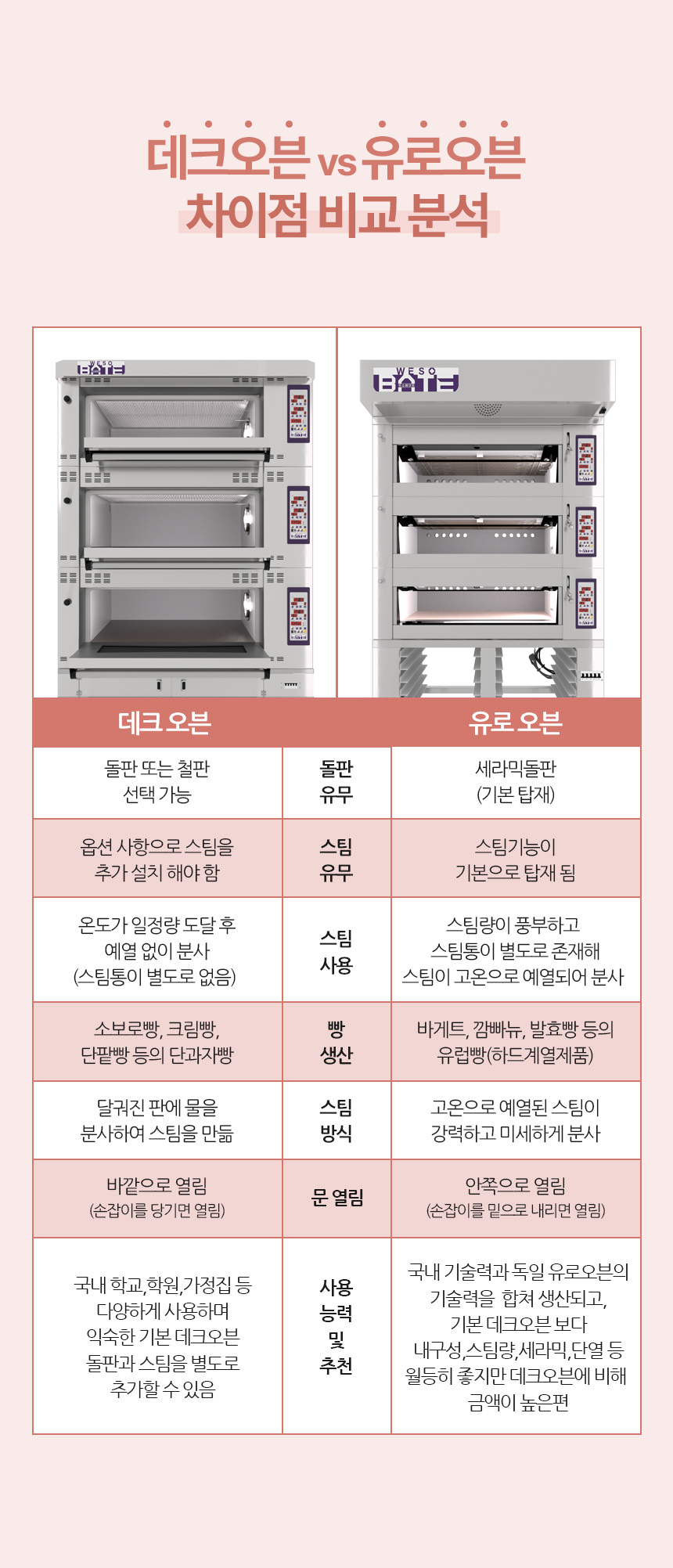 데크오븐 vs 유로오븐
차이점 비교 분석

WESO BATE

WESO BATE

| 데크 오븐 | | 유로 오븐 |
|---|---|---|
| 돌판 또는 철판 선택 가능 | 돌판 유무 | 세라믹돌판 (기본 탑재) |
| 옵션 사항으로 스팀을 추가 설치 해야 함 | 스팀 유무 | 스팀기능이 기본으로 탑재 됨 |
| 온도가 일정량 도달 후 예열 없이 분사 (스팀통이 별도로 없음) | 스팀 사용 | 스팀량이 풍부하고 스팀통이 별도로 존재해 스팀이 고온으로 예열되어 분사 |
| 소보로빵, 크림빵, 단팥빵 등의 단과자빵 | 빵 생산 | 바게트, 깜빠뉴, 발효빵 등의 유럽빵(하드계열제품) |
| 달궈진 판에 물을 분사하여 스팀을 만듦 | 스팀 방식 | 고온으로 예열된 스팀이 강력하고 미세하게 분사 |
| 바깥으로 열림 (손잡이를 당기면 열림) | 문 열림 | 안쪽으로 열림 (손잡이를 밑으로 내리면 열림) |
| 국내 학교,학원,가정집 등 다양하게 사용하며 익숙한 기본 데크오븐 돌판과 스팀을 별도로 추가할 수 있음 | 사용 능력 및 추천 | 국내 기술력과 독일 유로오븐의 기술력을 합쳐 생산되고, 기본 데크오븐 보다 내구성,스팀량,세라믹,단열 등 월등히 좋지만 데크오븐에 비해 금액이 높은편 |