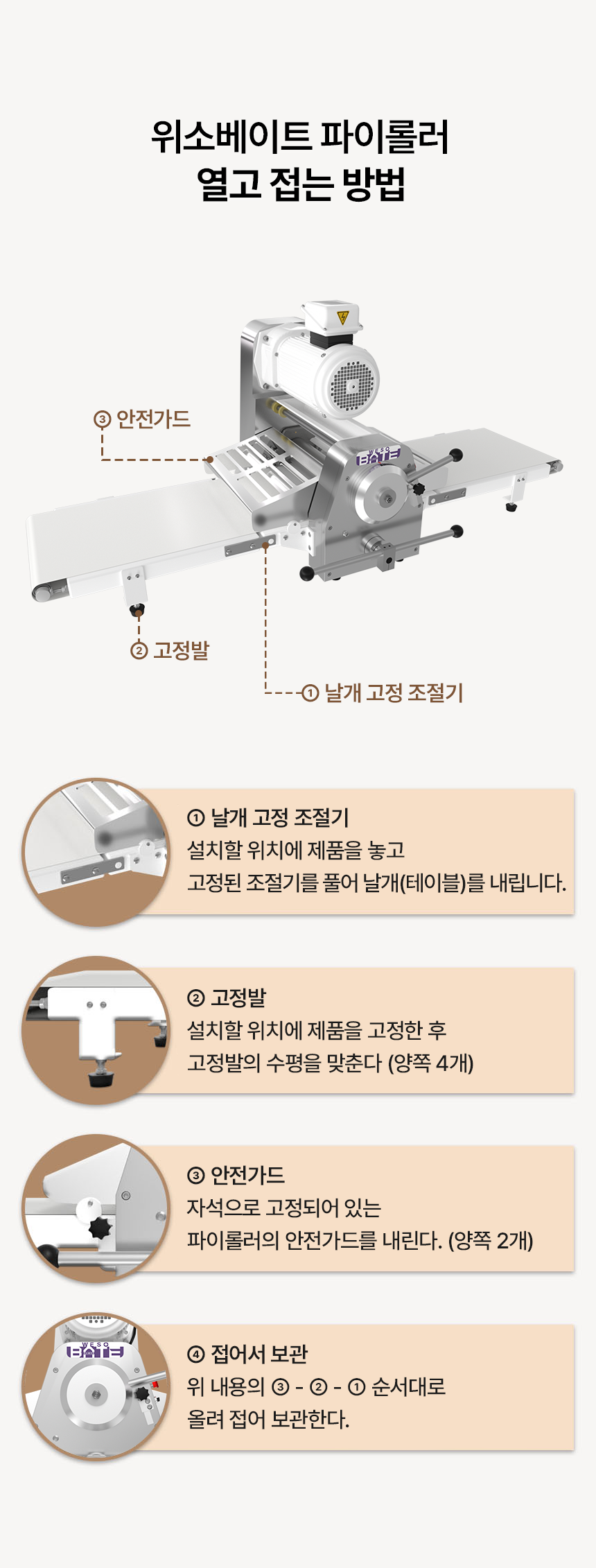 위소베이트 파이롤러
열고 접는 방법

③ 안전가드

WESO BATE

② 고정발

① 날개 고정 조절기

① 날개 고정 조절기
설치할 위치에 제품을 놓고
고정된 조절기를 풀어 날개(테이블)를 내립니다.

② 고정발
설치할 위치에 제품을 고정한 후
고정발의 수평을 맞춘다 (양쪽 4개)

③ 안전가드
자석으로 고정되어 있는
파이롤러의 안전가드를 내린다. (양쪽 2개)

WESO BATE

④ 접어서 보관
위 내용의 ③ - ② - ① 순서대로
올려 접어 보관한다.