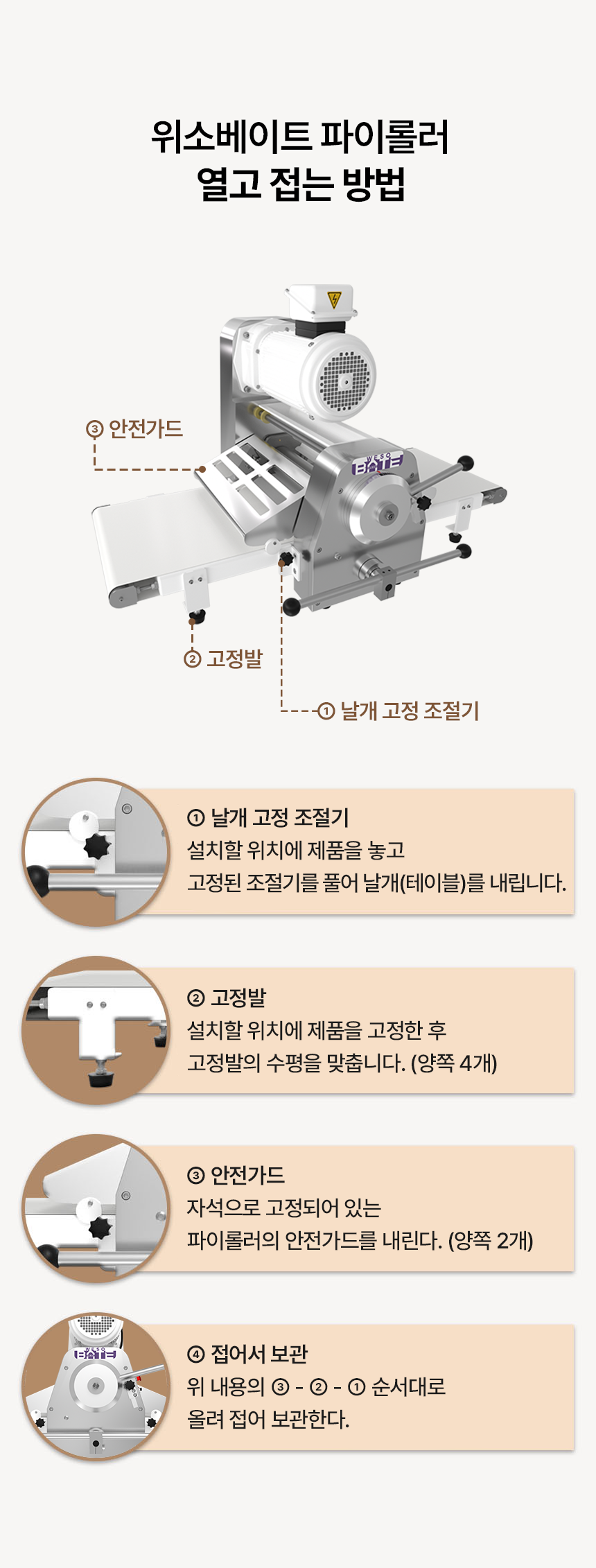 위소베이트 파이롤러
열고 접는 방법

③ 안전가드

WESO BATE

② 고정발

① 날개 고정 조절기

① 날개 고정 조절기
설치할 위치에 제품을 놓고
고정된 조절기를 풀어 날개(테이블)를 내립니다.

② 고정발
설치할 위치에 제품을 고정한 후
고정발의 수평을 맞춥니다. (양쪽 4개)

③ 안전가드
자석으로 고정되어 있는
파이롤러의 안전가드를 내린다. (양쪽 2개)

WESO BATE

④ 접어서 보관
위 내용의 ③ - ② - ① 순서대로
올려 접어 보관한다.