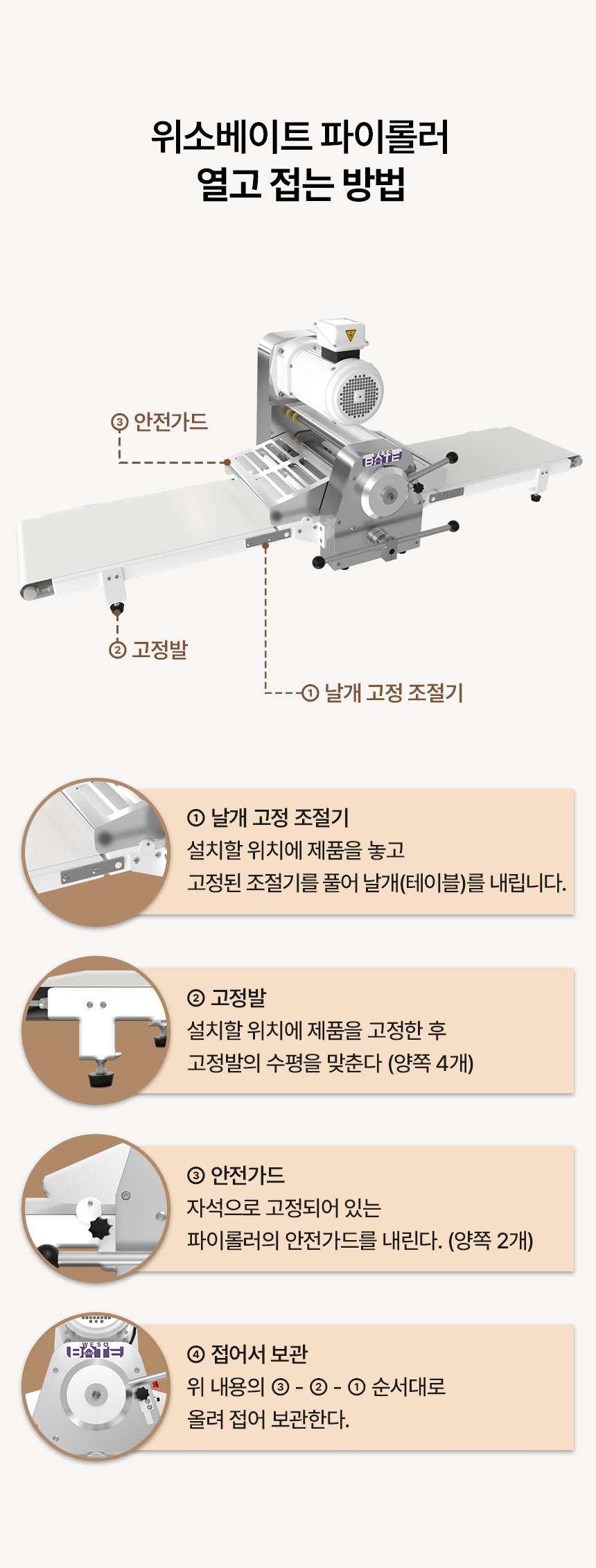 위소베이트 파이롤러
열고 접는 방법

③ 안전가드

WESO BATE

② 고정발

① 날개 고정 조절기

① 날개 고정 조절기
설치할 위치에 제품을 놓고
고정된 조절기를 풀어 날개(테이블)를 내립니다.

② 고정발
설치할 위치에 제품을 고정한 후
고정발의 수평을 맞춘다 (양쪽 4개)

③ 안전가드
자석으로 고정되어 있는
파이롤러의 안전가드를 내린다. (양쪽 2개)

WESO BATE

④ 접어서 보관
위 내용의 ③ - ② - ① 순서대로
올려 접어 보관한다.